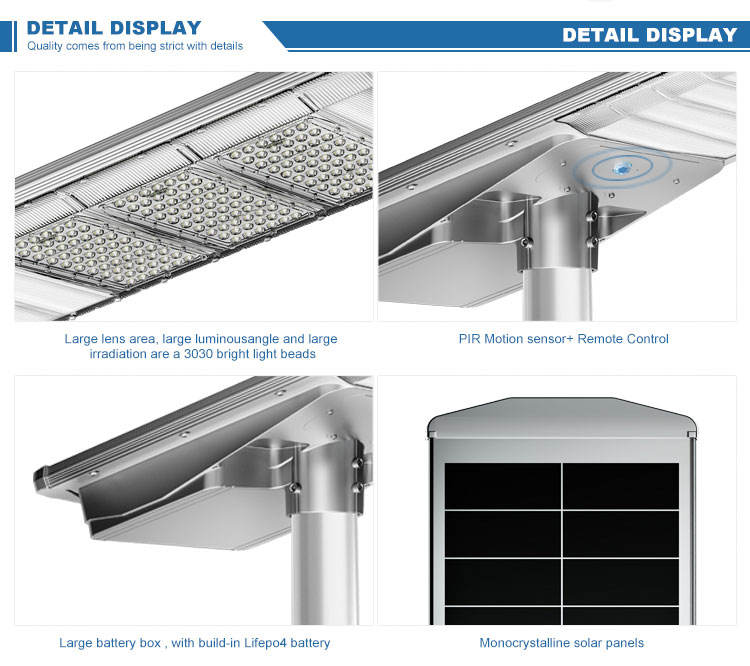 DETAIL DISPLAY
Quality comes from being strict with details

DETAIL DISPLAY

Large lens area, large luminousangle and large irradiation are a 3030 bright light beads

PIR Motion sensor+ Remote Control

Large battery box , with build-in Lifepo4 battery

Monocrystalline solar panels